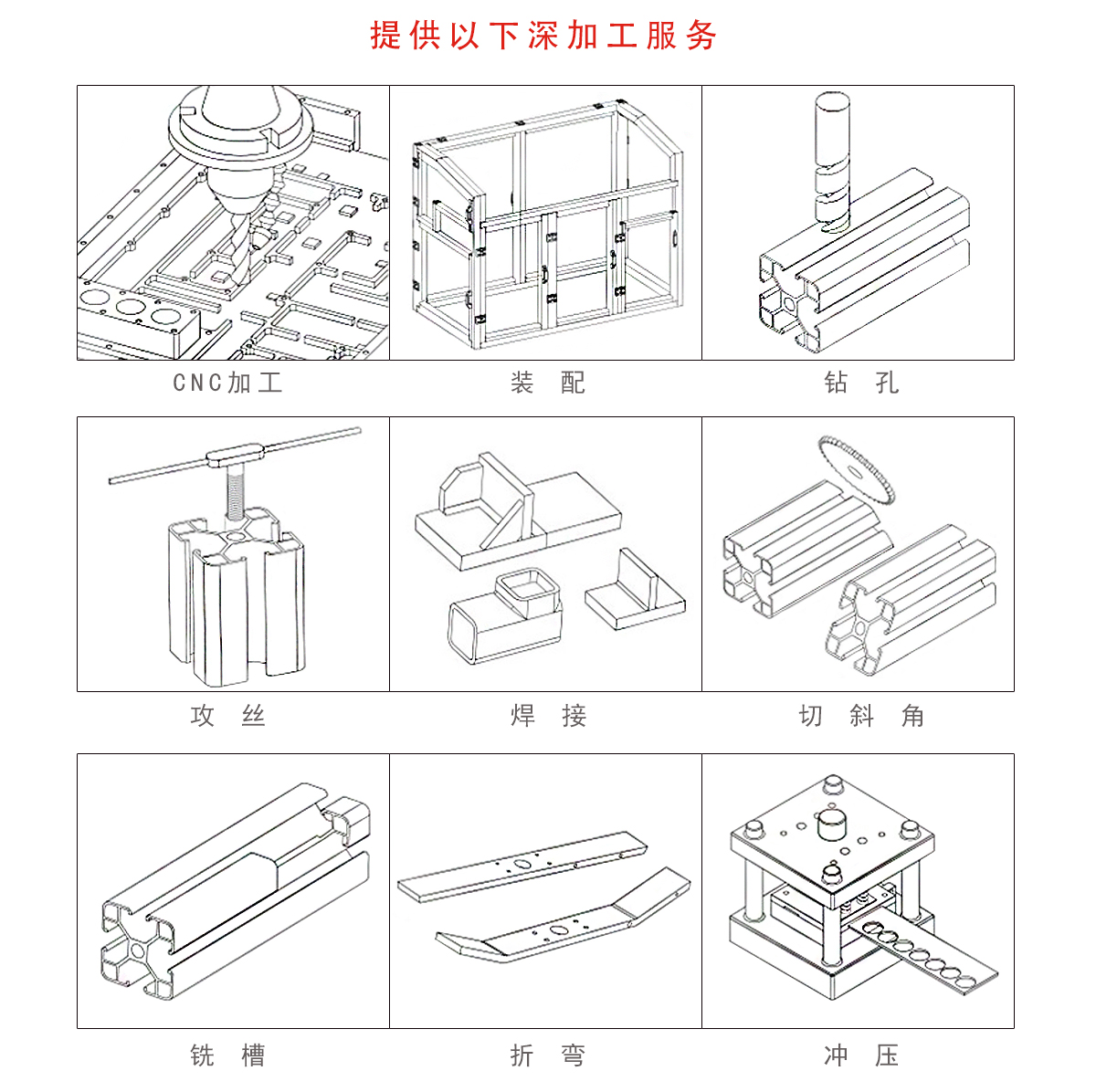 提供以下深加工服务

CNC加工

装 配

钻 孔

攻 丝

焊 接

切 斜 角

铣 槽

折 弯

冲 压